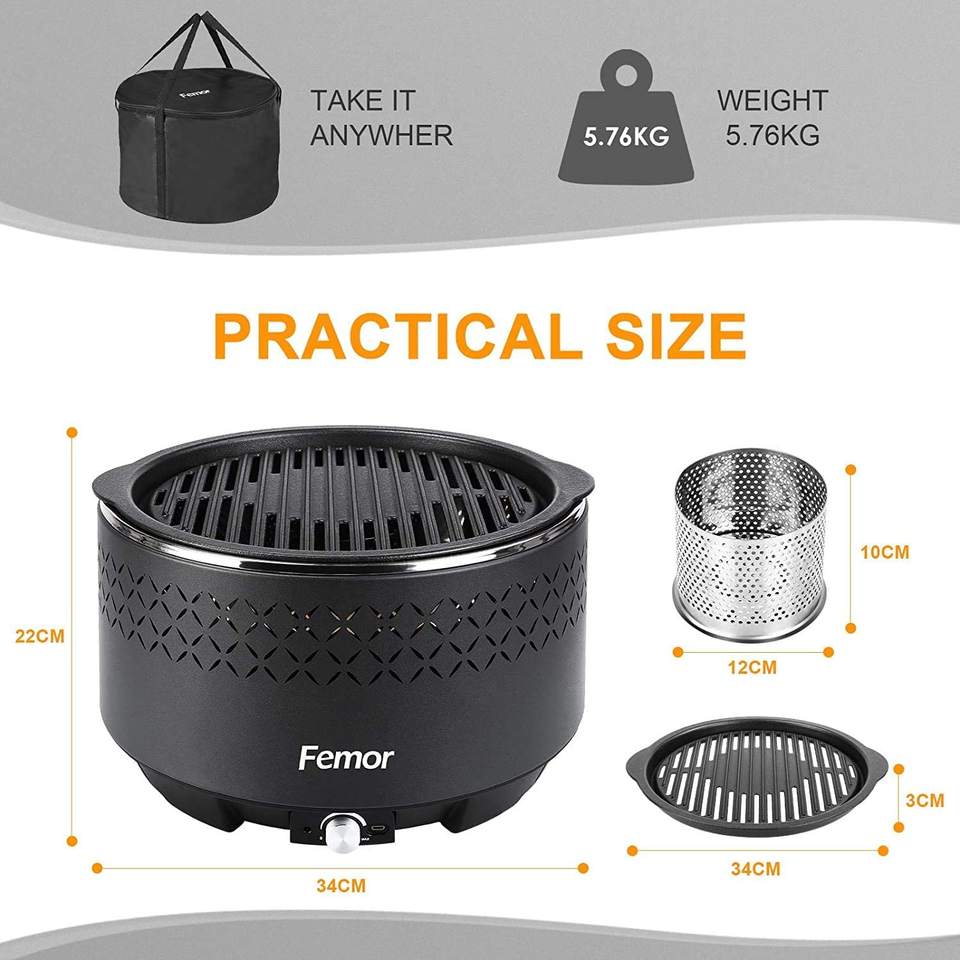 Femor

TAKE IT ANYWHER

5.76KG

WEIGHT 5.76KG

PRACTICAL SIZE

22CM

Femor

34CM

10CM

12CM

3CM

34CM